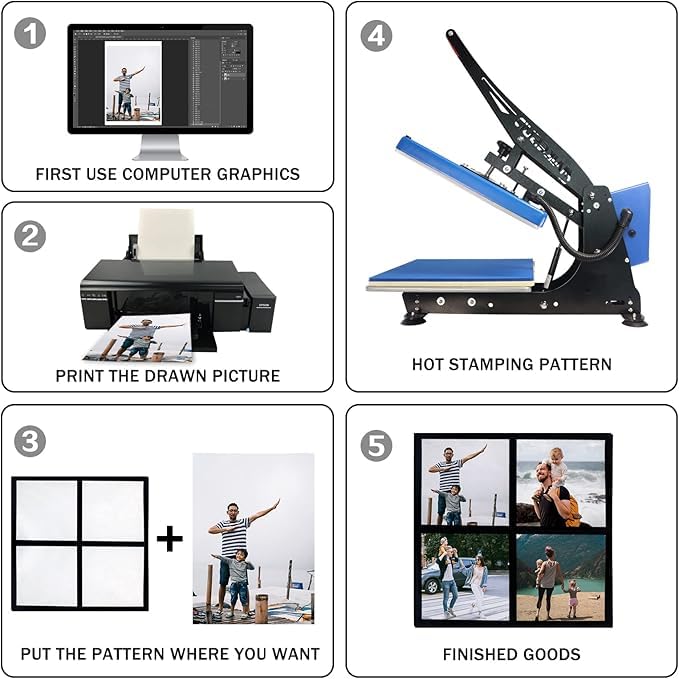 1
FIRST USE COMPUTER GRAPHICS

2
EPSON
PRINT THE DRAWN PICTURE

3
+
PUT THE PATTERN WHERE YOU WANT

4
HOT STAMPING PATTERN

5
FINISHED GOODS