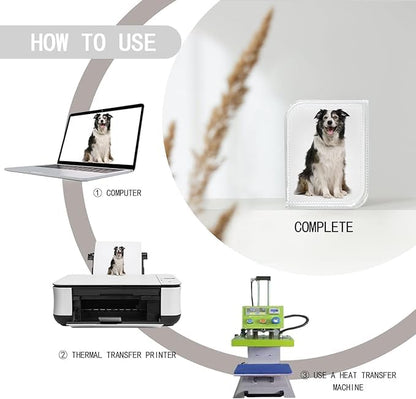 HOW TO USE

① COMPUTER

COMPLETE

② THERMAL TRANSFER PRINTER

③ USE A HEAT TRANSFER MACHINE