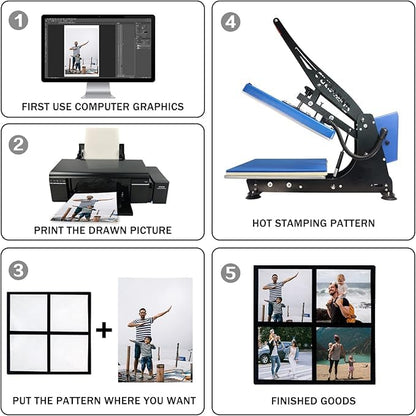 1
FIRST USE COMPUTER GRAPHICS

2
PRINT THE DRAWN PICTURE

3
+
PUT THE PATTERN WHERE YOU WANT

4
HOT STAMPING PATTERN

5
FINISHED GOODS