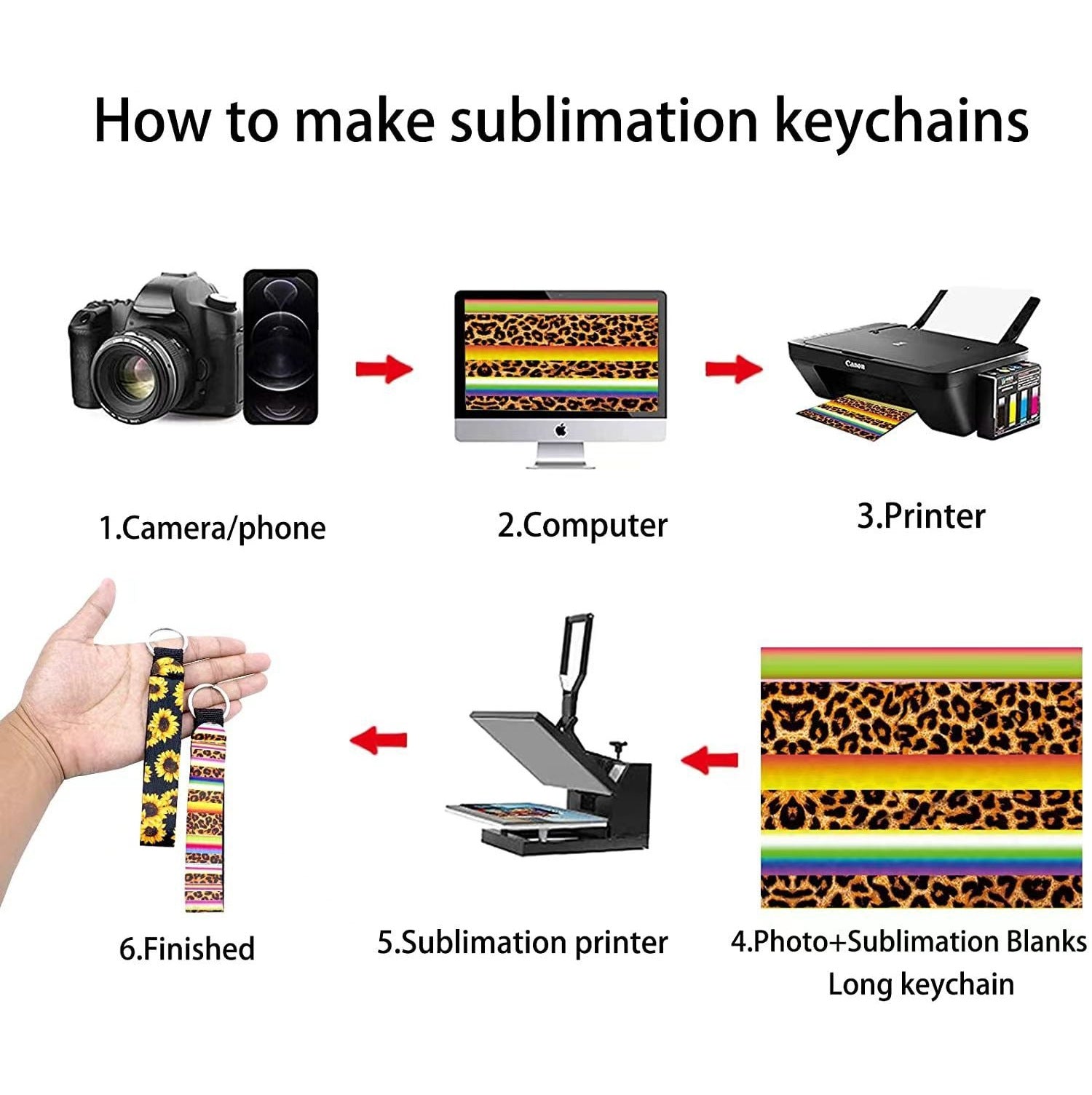 How to make sublimation keychains

Canon

1.Camera/phone

2.Computer

3.Printer

6.Finished

5.Sublimation printer

4.Photo+Sublimation Blanks Long keychain