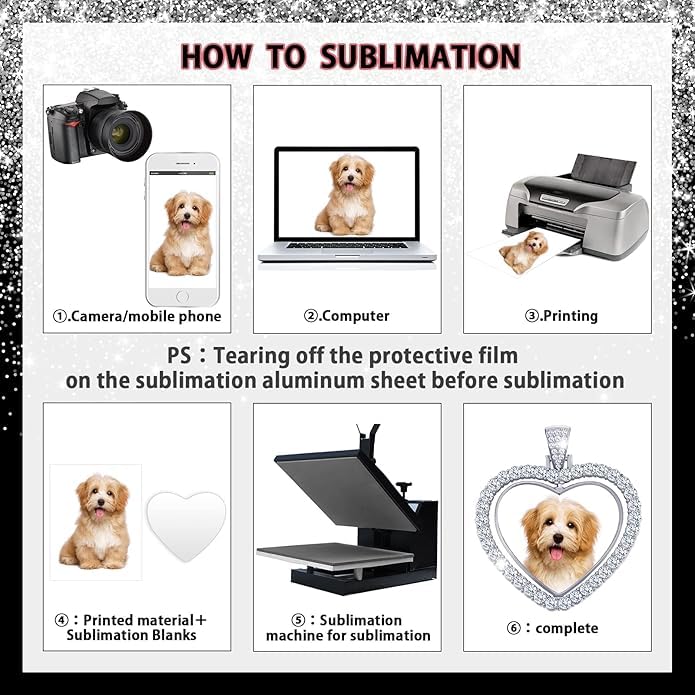 HOW TO SUBLIMATION

①.Camera/mobile phone

②.Computer

③.Printing

PS：Tearing off the protective film on the sublimation aluminum sheet before sublimation

④：Printed material＋Sublimation Blanks

⑤：Sublimation machine for sublimation

⑥：complete