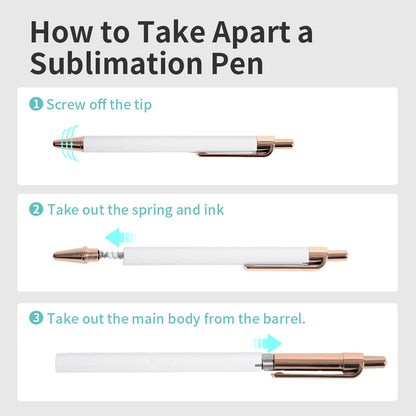 How to Take Apart a Sublimation Pen

1 Screw off the tip

2 Take out the spring and ink

3 Take out the main body from the barrel.