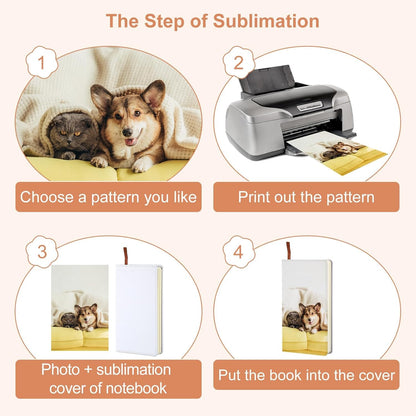 The Step of Sublimation

1

Choose a pattern you like

2

Print out the pattern

3

Photo + sublimation cover of notebook

4

Put the book into the cover