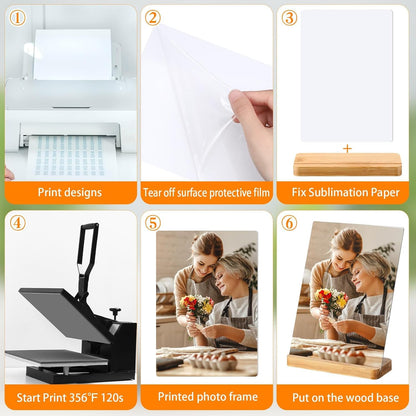 ①

Print designs

②

Tear off surface protective film

③

+

Fix Sublimation Paper

④

Start Print 356°F 120s

⑤

Printed photo frame

⑥

Put on the wood base