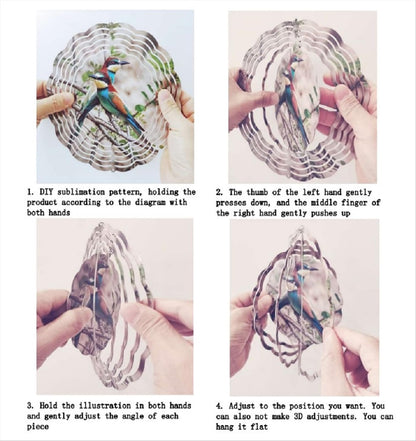 1. DIY sublimation pattern, holding the product according to the diagram with both hands

2. The thumb of the left hand gently presses down, and the middle finger of the right hand gently pushes up

3. Hold the illustration in both hands and gently adjust the angle of each piece

4. Adjust to the position you want. You can also not make 3D adjustments. You can hang it flat